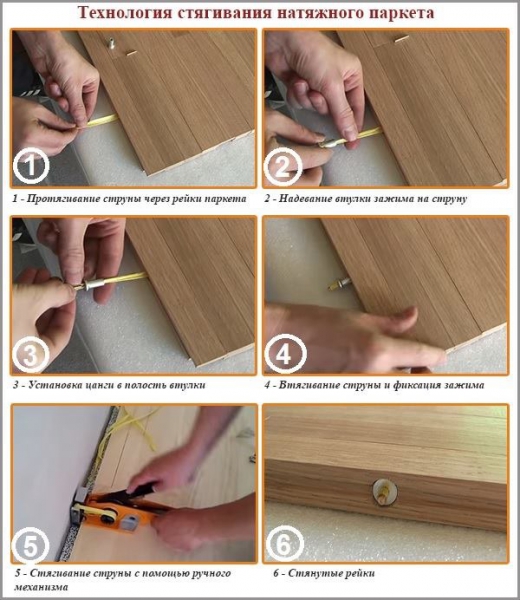 Технология стягивания натяжного паркета

1

1 - Протягивание струны через рейки паркета

2

2 - Надевание втулки зажима на струну

3

3 - Установка цанги в полость втулки

4

4 - Втягивание струны и фиксация зажима

5

5 - Стягивание струны с помощью ручного механизма

6

6 - Стянутые рейки